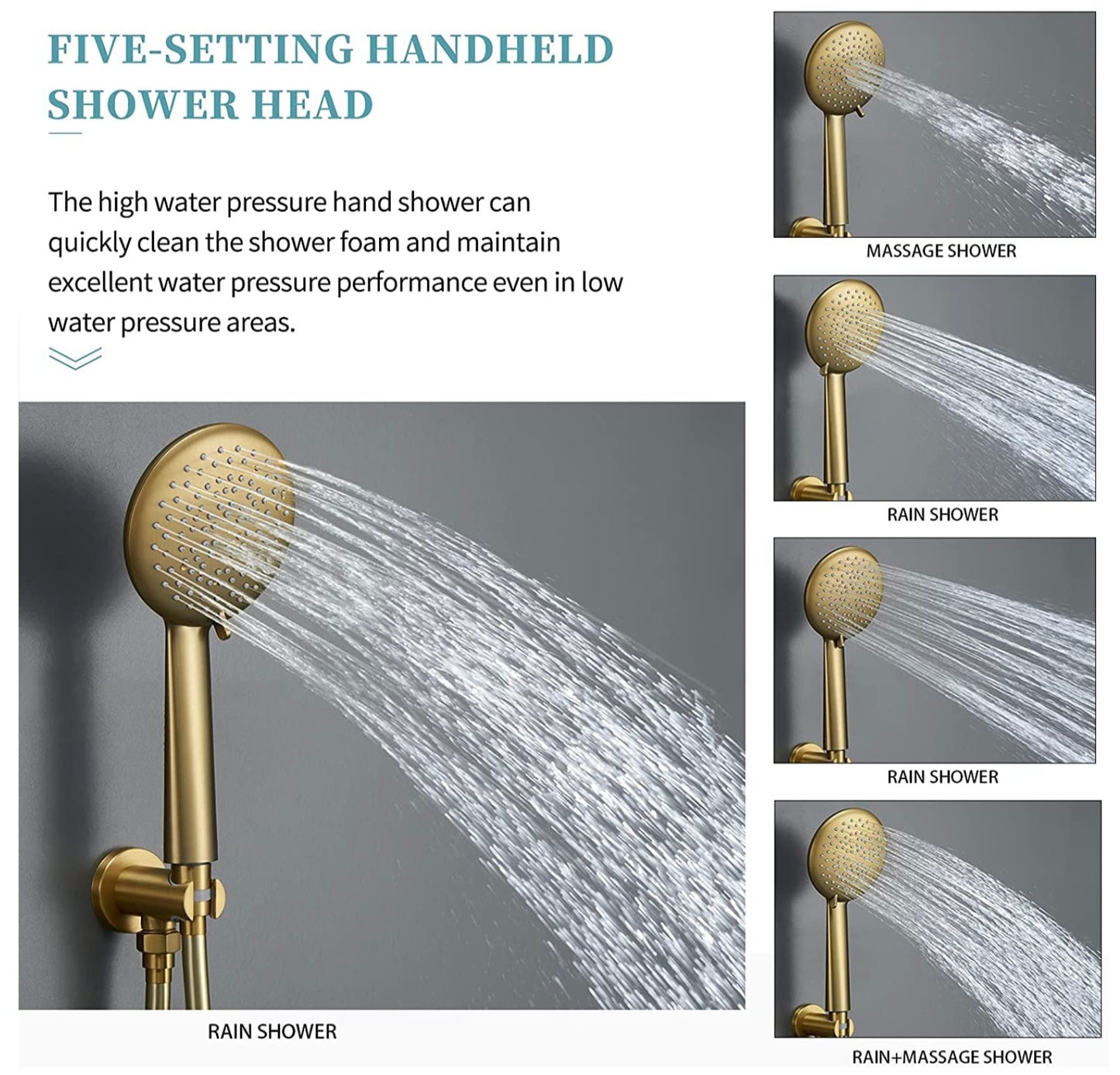 FIVE-SETTING HANDHELD SHOWER HEAD

The high water pressure hand shower can quickly clean the shower foam and maintain excellent water pressure performance even in low water pressure areas.

RAIN SHOWER

MASSAGE SHOWER

RAIN SHOWER

RAIN SHOWER

RAIN+MASSAGE SHOWER