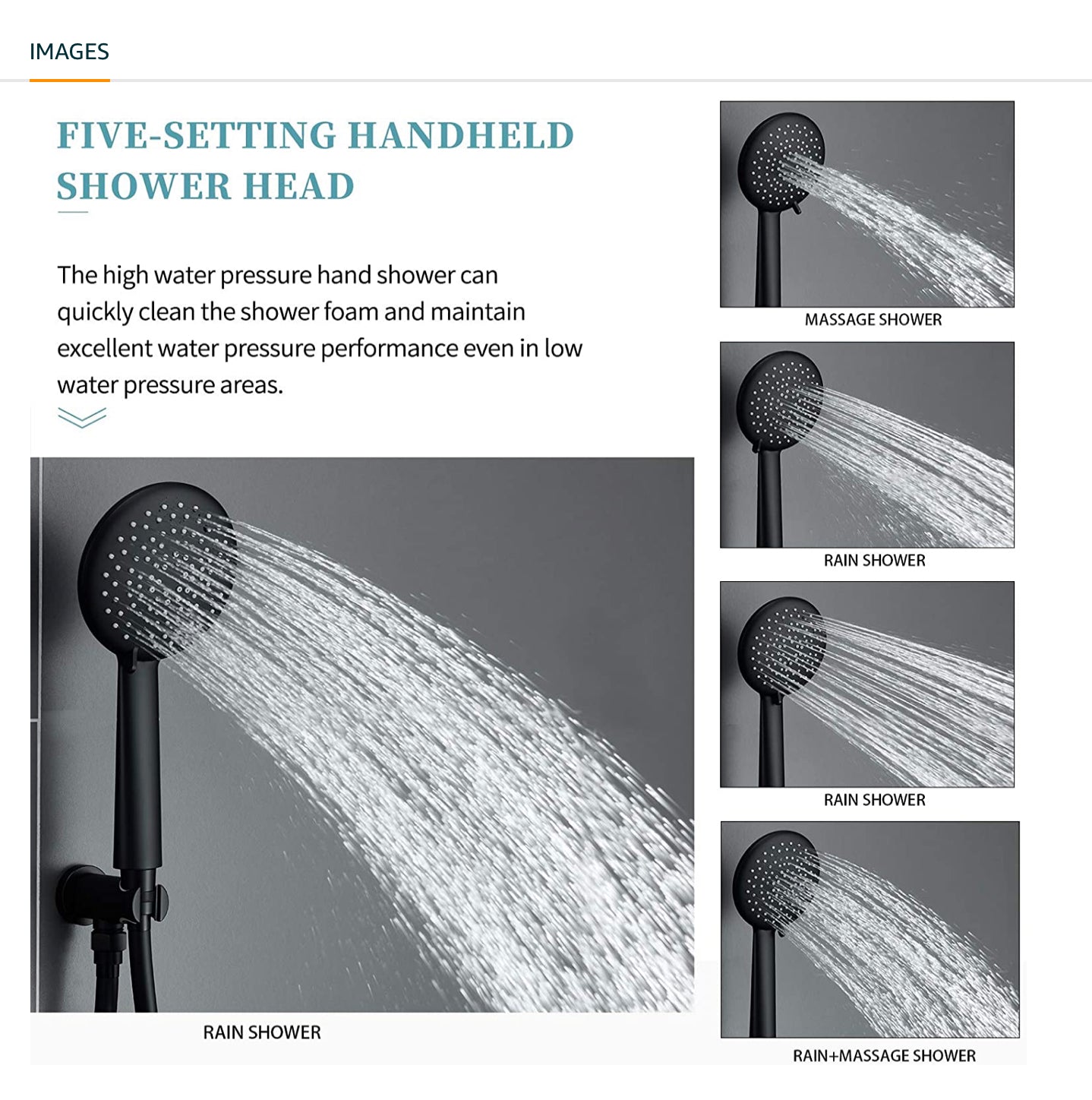 IMAGES

FIVE-SETTING HANDHELD SHOWER HEAD

The high water pressure hand shower can quickly clean the shower foam and maintain excellent water pressure performance even in low water pressure areas.

RAIN SHOWER

MASSAGE SHOWER

RAIN SHOWER

RAIN SHOWER

RAIN+MASSAGE SHOWER