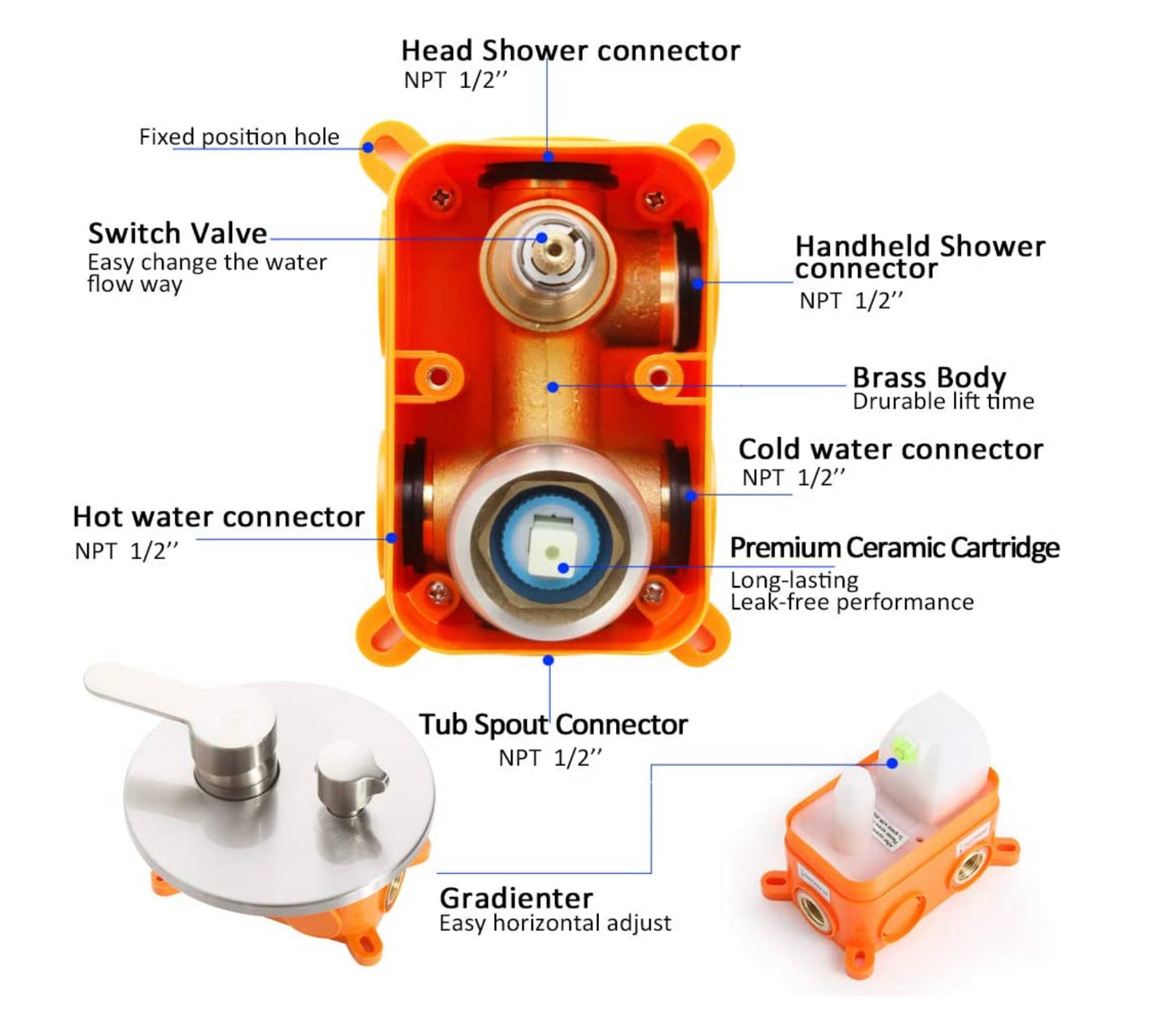 Head Shower connector
NPT 1/2''

Fixed position hole

Switch Valve
Easy change the water flow way

Handheld Shower connector
NPT 1/2''

Brass Body
Drurable lift time

Cold water connector
NPT 1/2''

Hot water connector
NPT 1/2''

Premium Ceramic Cartridge
Long-lasting
Leak-free performance

Tub Spout Connector
NPT 1/2''

Gradienter
Easy horizontal adjust